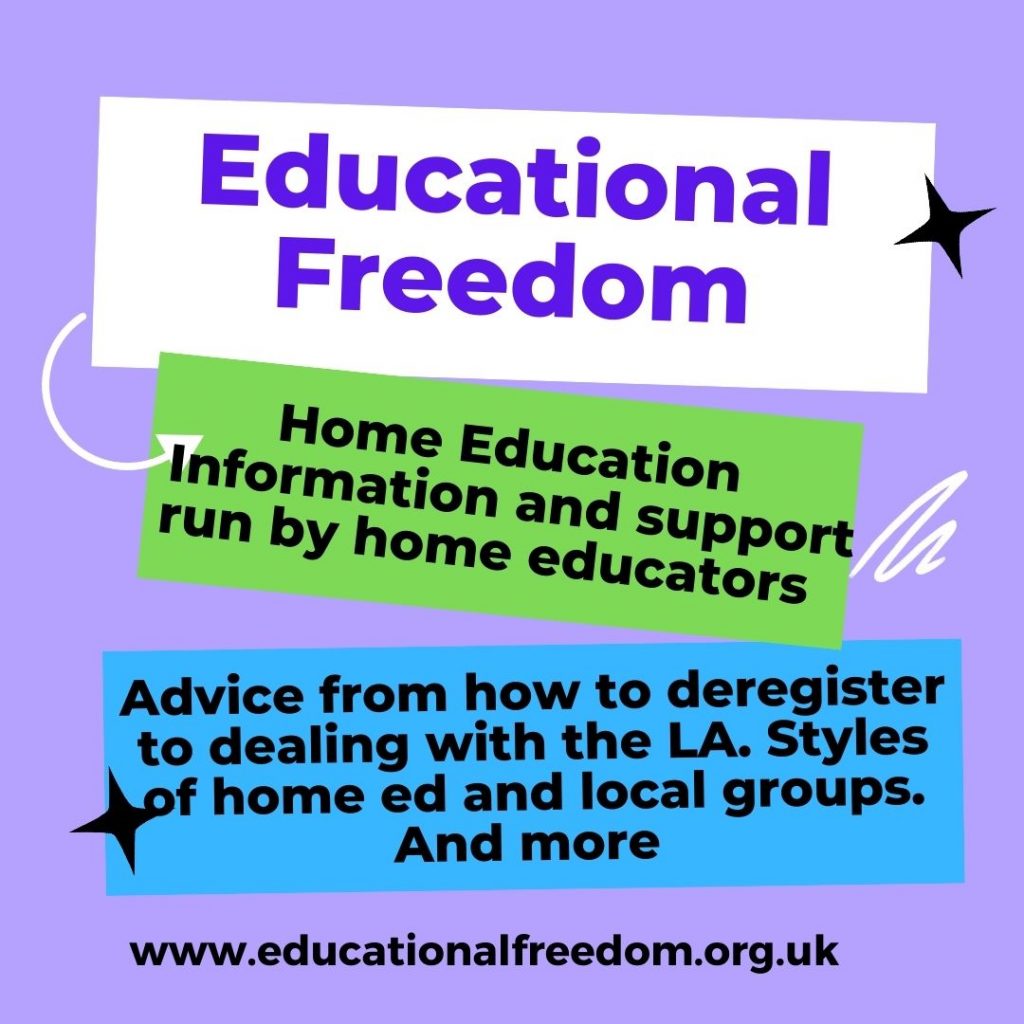 Educational Freedom

Home Education Information and support run by home educators

Advice from how to deregister to dealing with the LA. Styles of home ed and local groups. And more

www.educationalfreedom.org.uk